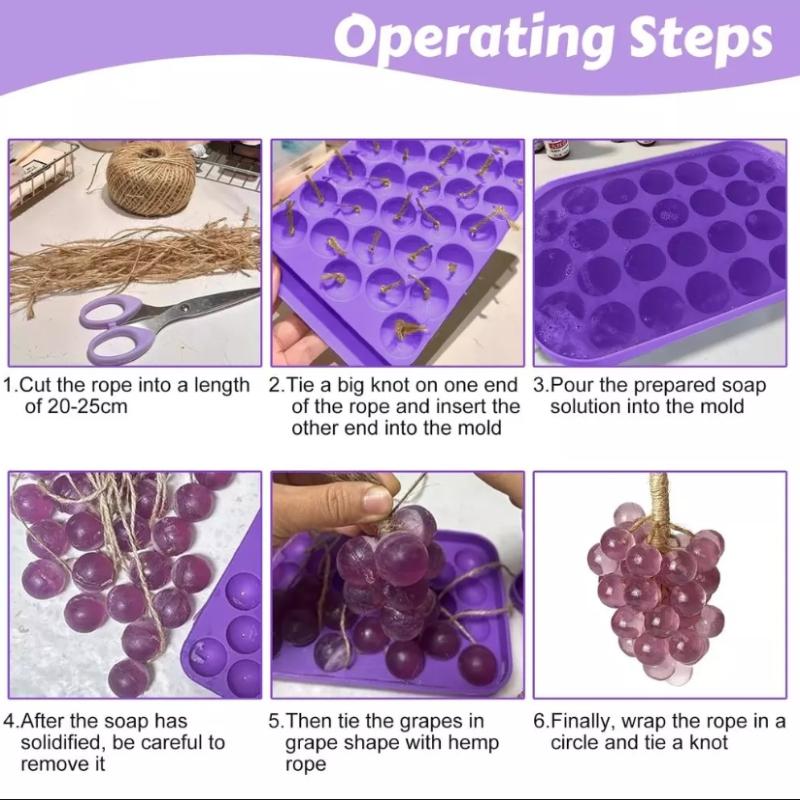 Operating Steps

1.Cut the rope into a length of 20-25cm

2.Tie a big knot on one end of the rope and insert the other end into the mold

3.Pour the prepared soap solution into the mold

4.After the soap has solidified, be careful to remove it

5.Then tie the grapes in grape shape with hemp rope

6.Finally, wrap the rope in a circle and tie a knot